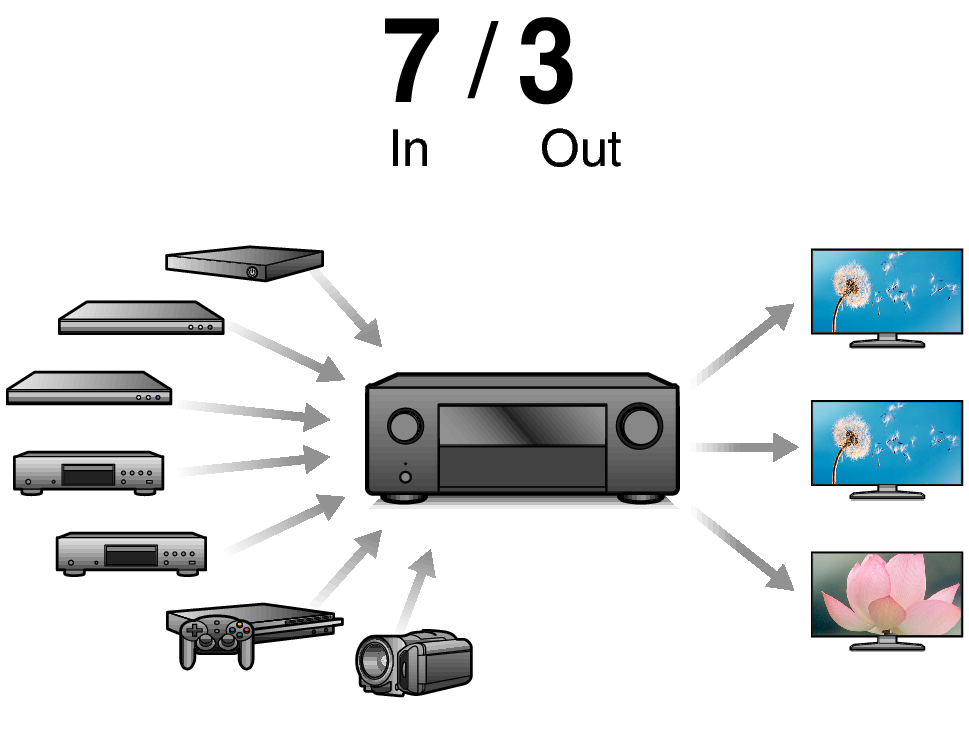 7 / 3
In Out